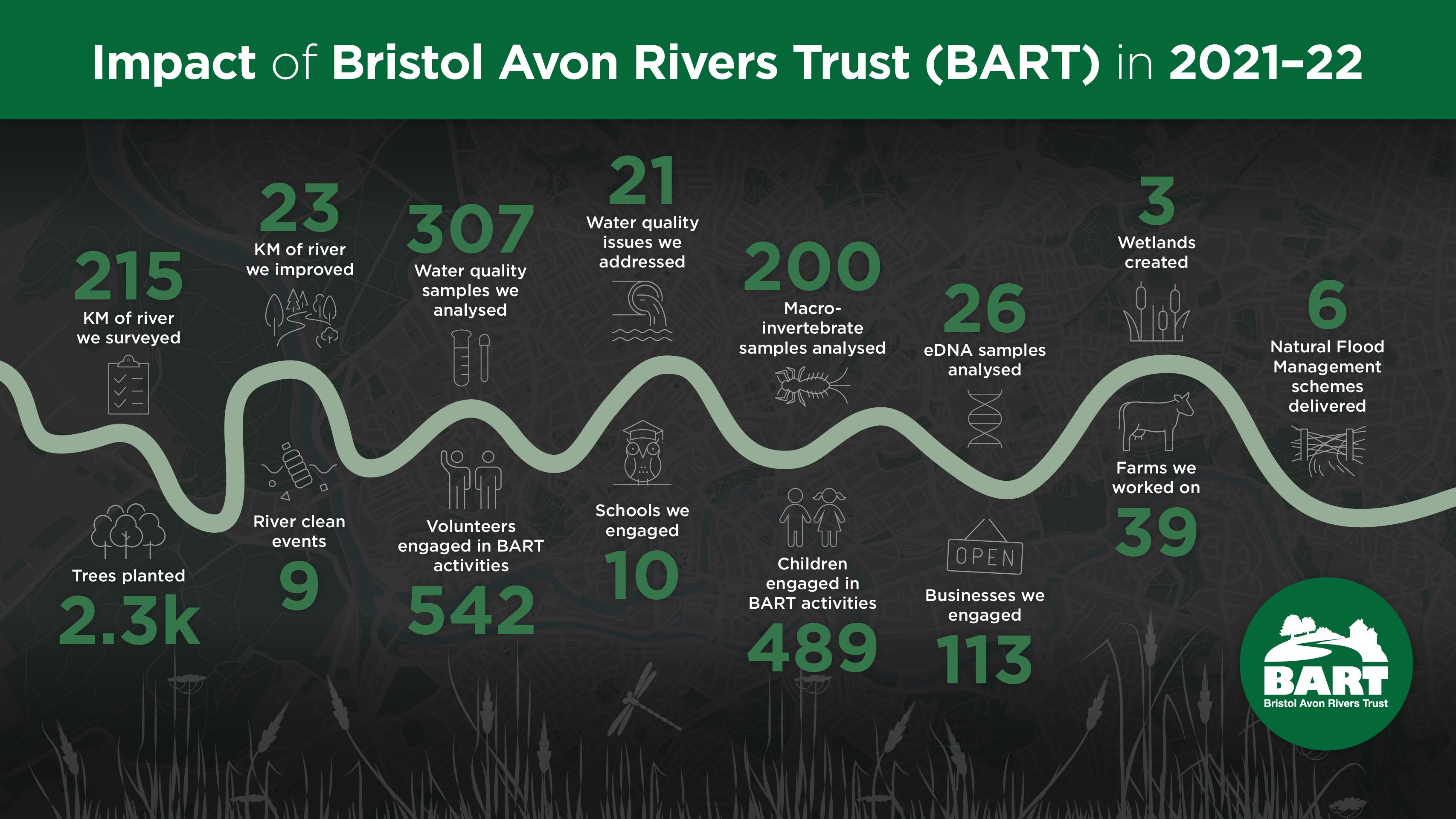 Impact of Bristol Avon Rivers Trust (BART) in 2021–22

215
KM of river we surveyed

23
KM of river we improved

307
Water quality samples we analysed

21
Water quality issues we addressed

200
Macro-invertebrate samples analysed

26
eDNA samples analysed

3
Wetlands created

6
Natural Flood Management schemes delivered

Trees planted
2.3k

River clean events
9

Volunteers engaged in BART activities
542

Schools we engaged
10

Children engaged in BART activities
489

OPEN

Businesses we engaged
113

Farms we worked on
39

BART
Bristol Avon Rivers Trust