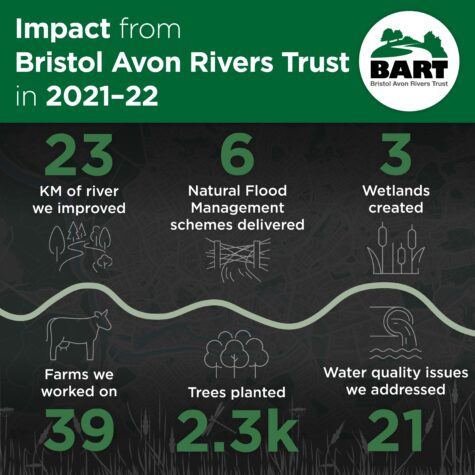 Impact from Bristol Avon Rivers Trust in 2021–22

BART
Bristol Avon Rivers Trust

23
KM of river we improved

6
Natural Flood Management schemes delivered

3
Wetlands created

Farms we worked on
39

Trees planted
2.3k

Water quality issues we addressed
21